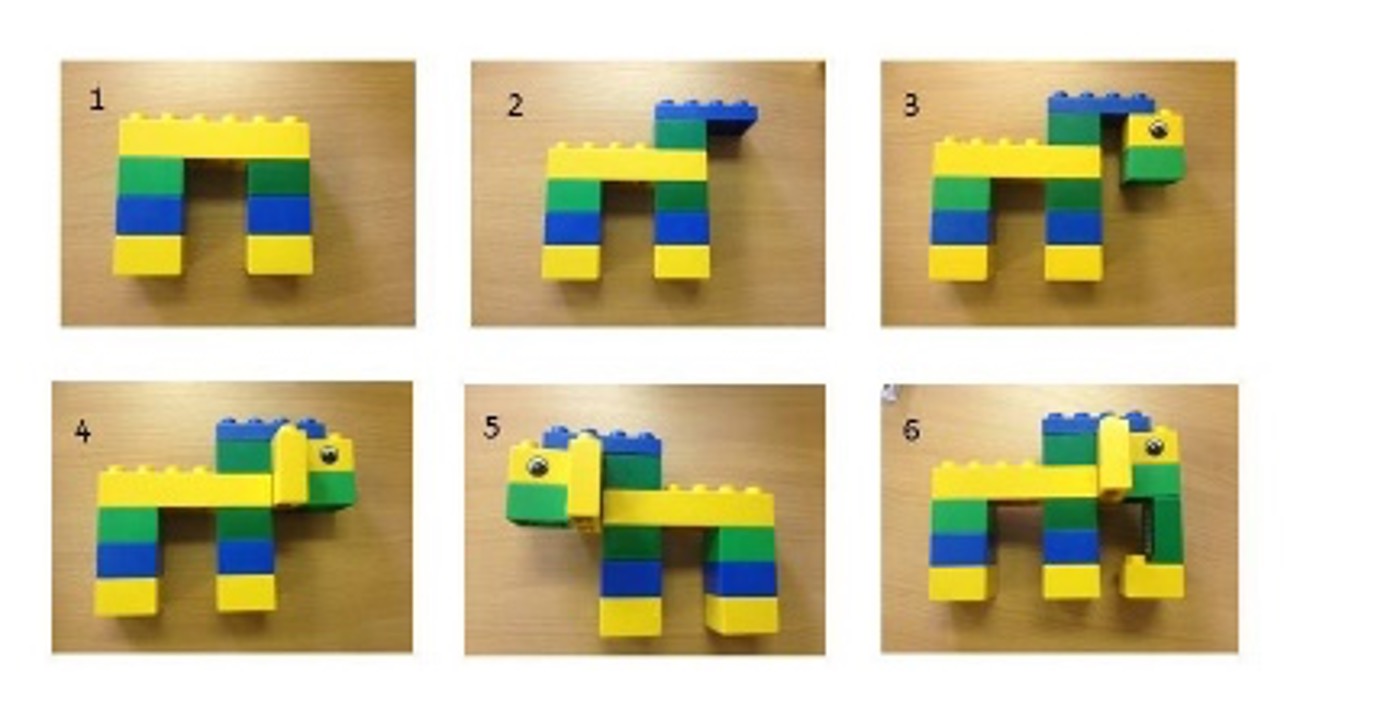 1

2

3

4

5

6